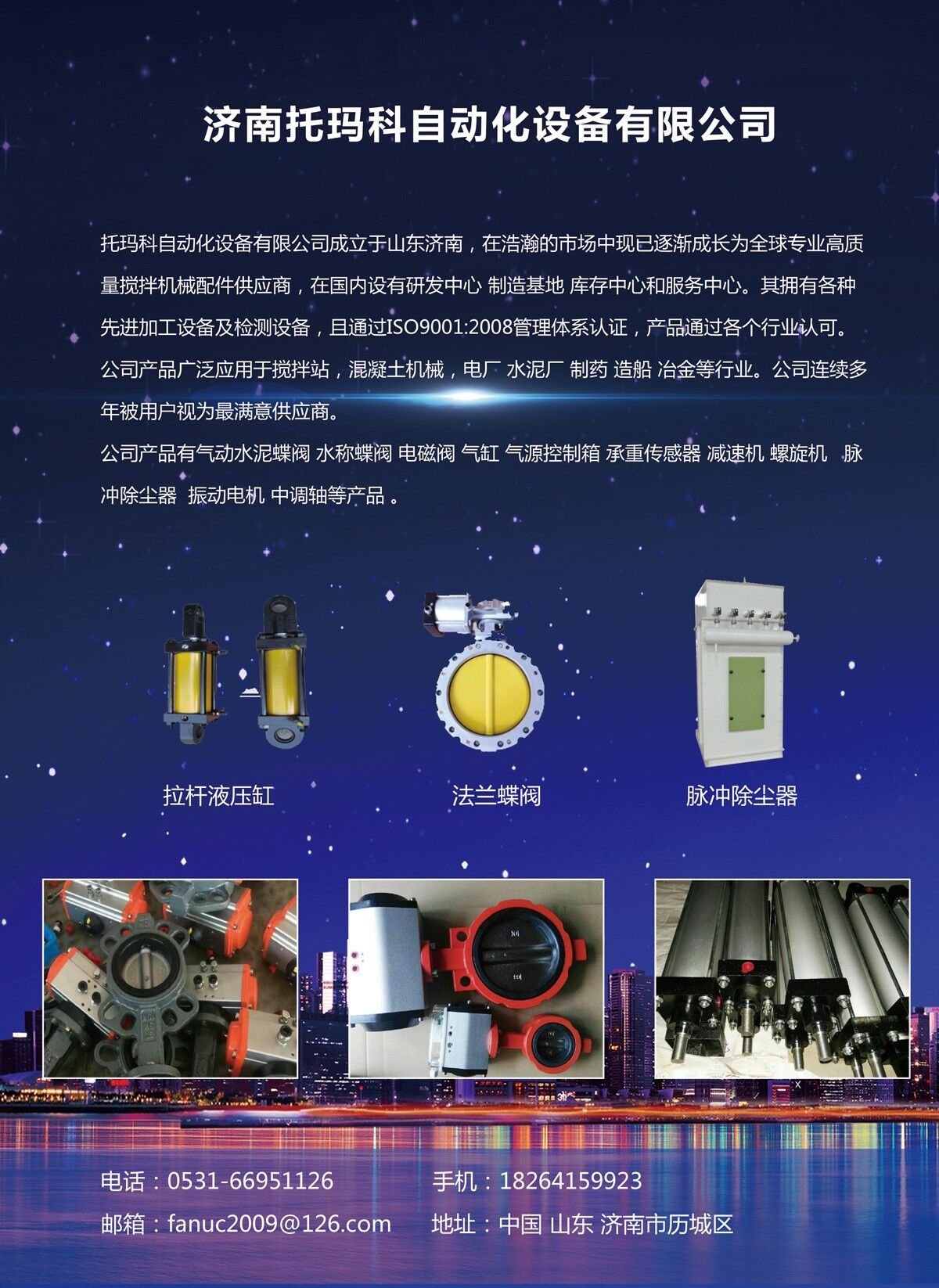 济南托玛科自动化设备有限公司

托玛科自动化设备有限公司成立于山东济南，在浩瀚的市场中现已逐渐成长为全球专业高质量搅拌机械配件供应商，在国内设有研发中心 制造基地 库存中心和服务中心。其拥有各种先进加工设备及检测设备，且通过ISO9001:2008管理体系认证，产品通过各个行业认可。公司产品广泛应用于搅拌站，混凝土机械，电厂 水泥厂 制药 造船 冶金等行业。公司连续多年被用户视为最满意供应商。
公司产品有气动水泥蝶阀 水称蝶阀 电磁阀 气缸 气源控制箱 承重传感器 减速机 螺旋机 脉冲除尘器 振动电机 中调轴等产品 。

拉杆液压缸

法兰蝶阀

脉冲除尘器

电话：0531-66951126

手机：18264159923

邮箱：fanuc2009@126.com

地址：中国 山东 济南市历城区